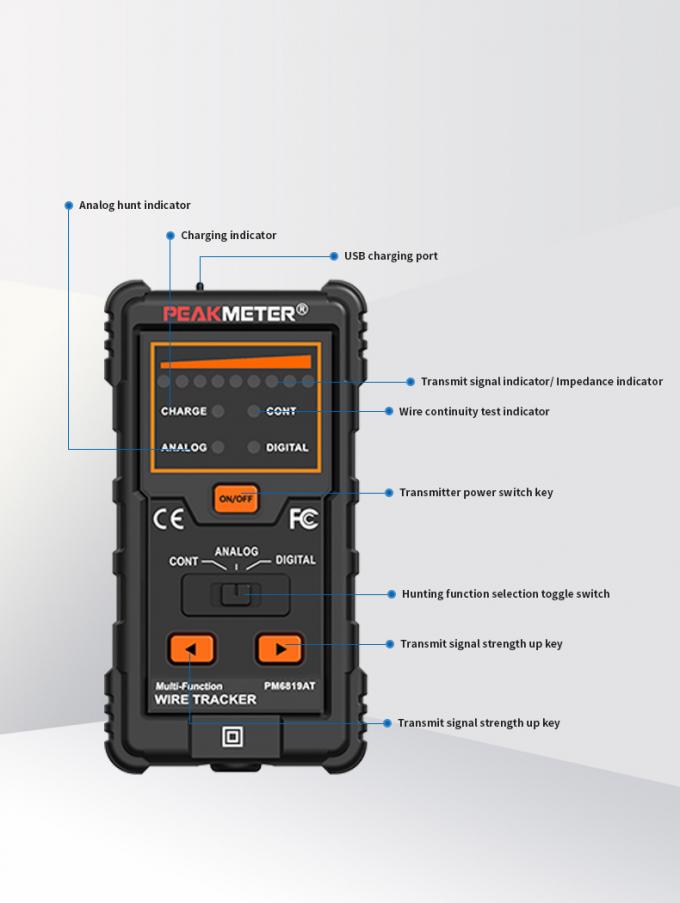 Analog hunt indicator

Charging indicator

USB charging port

PEAKMETER®

Transmit signal indicator/ Impedance indicator

CHARGE

CONT

Wire continuity test indicator

ANALOG

DIGITAL

ON/OFF

Transmitter power switch key

CE

FC

CONT

ANALOG

DIGITAL

Hunting function selection toggle switch

Transmit signal strength up key

Multi-Function

PM6819AT

WIRE TRACKER

Transmit signal strength up key